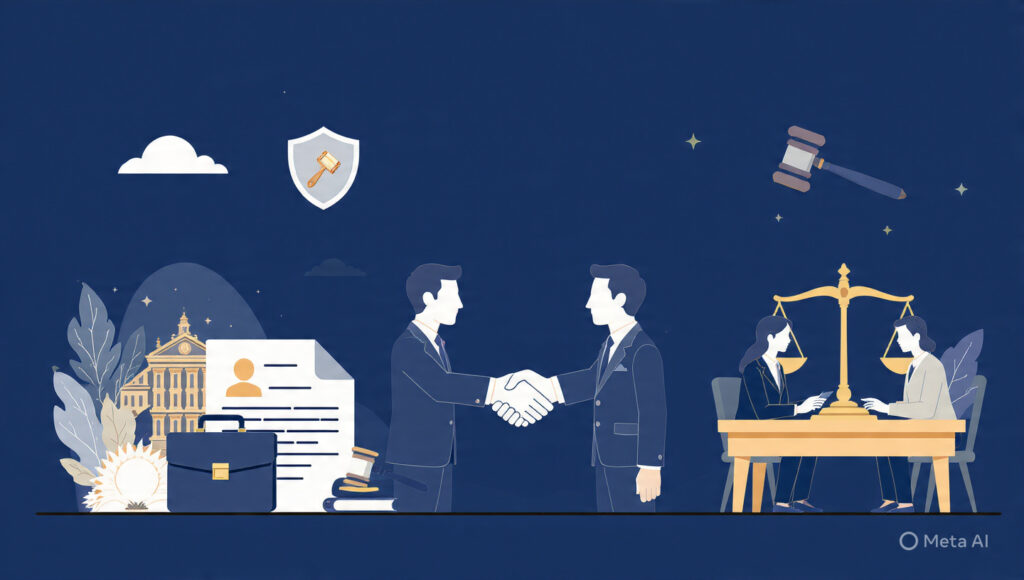 Meta AI