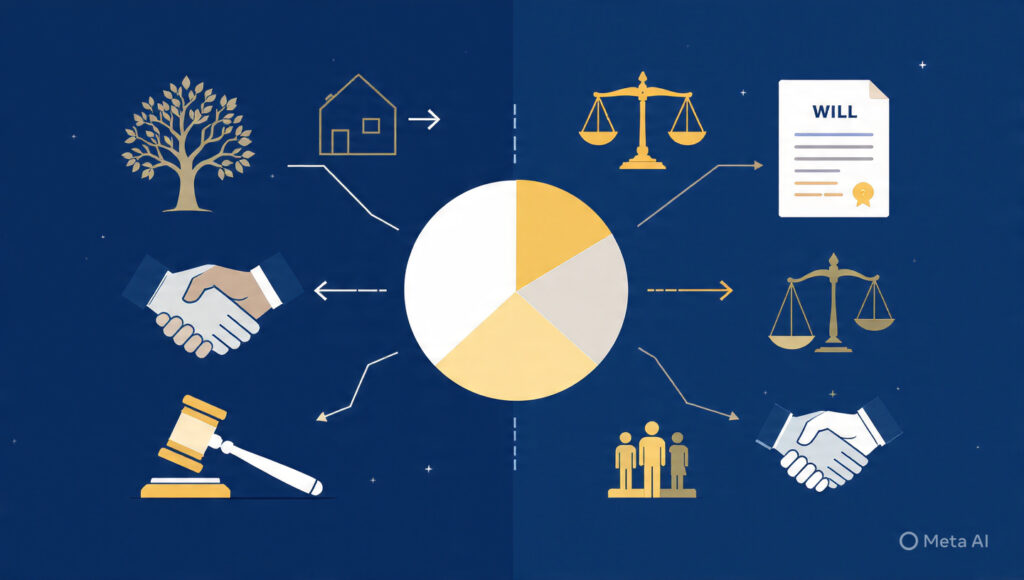 WILL

Meta AI