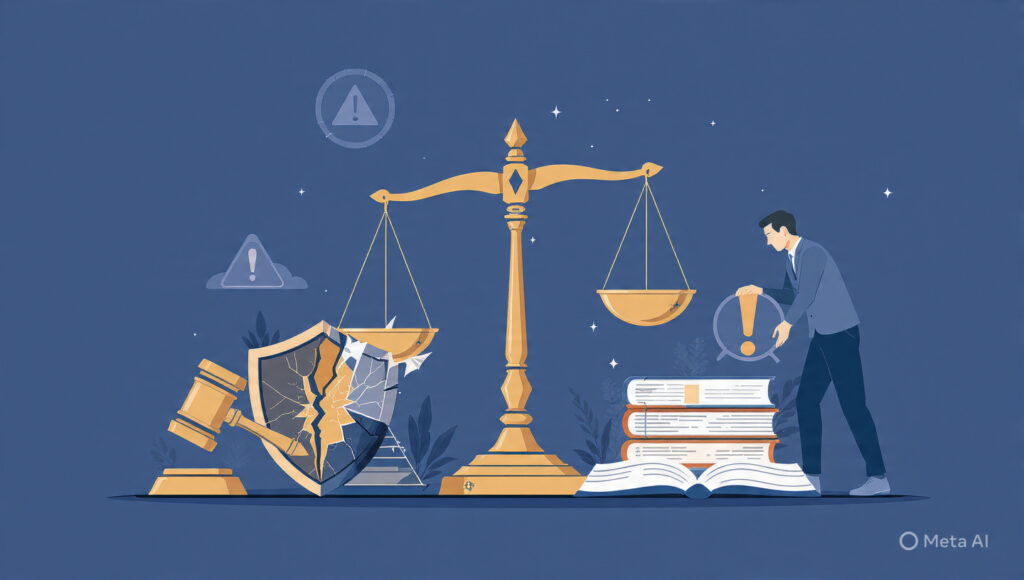 Meta AI