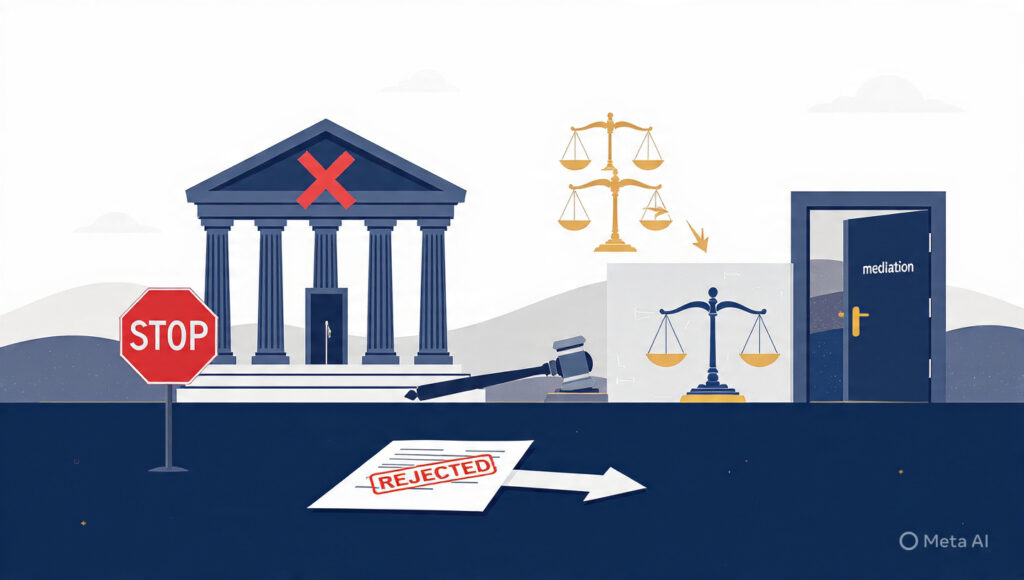 STOP

mediation

REJECTED

Meta AI