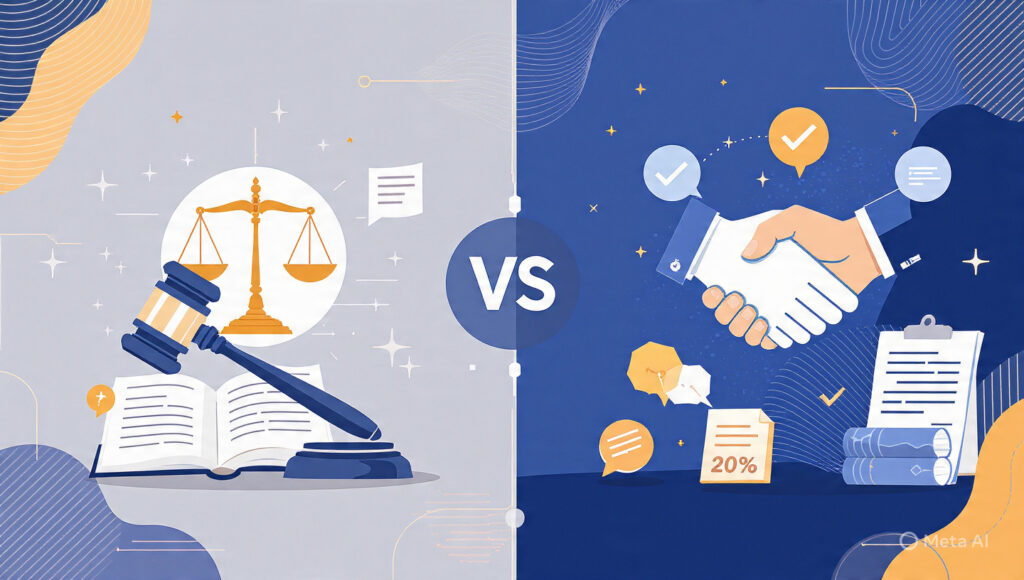 VS

20%

Meta AI