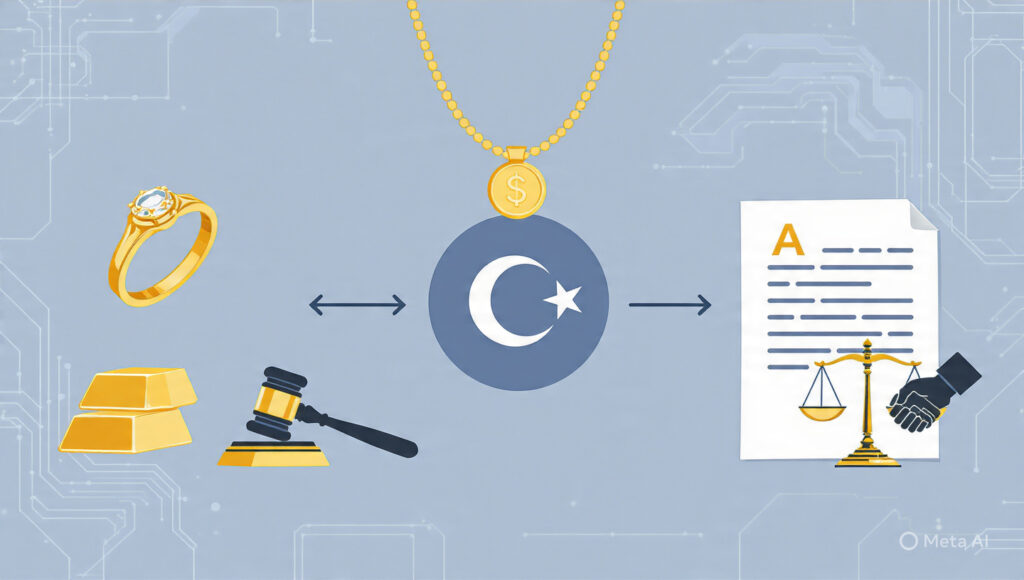 $

A

Meta AI