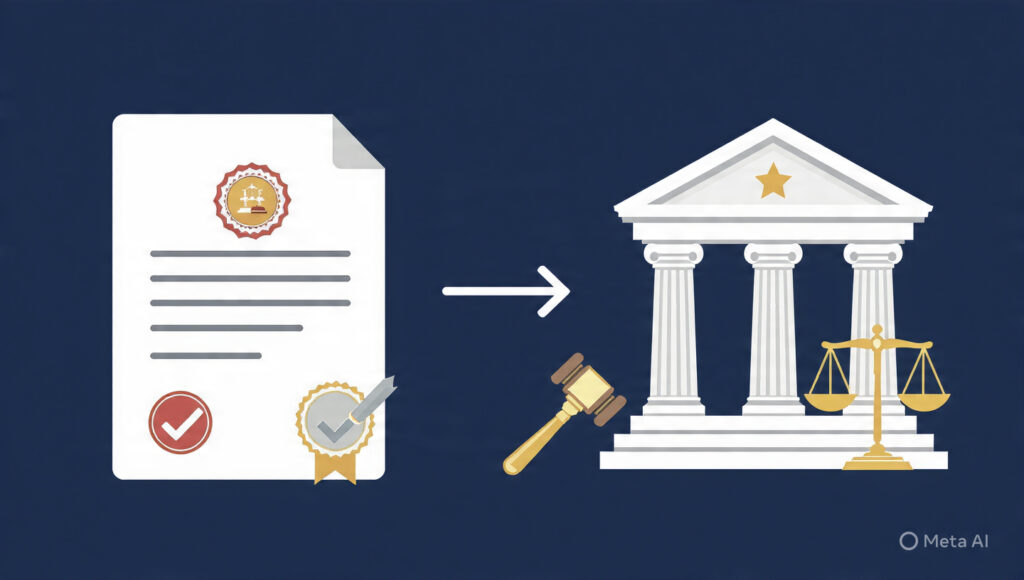 Meta AI